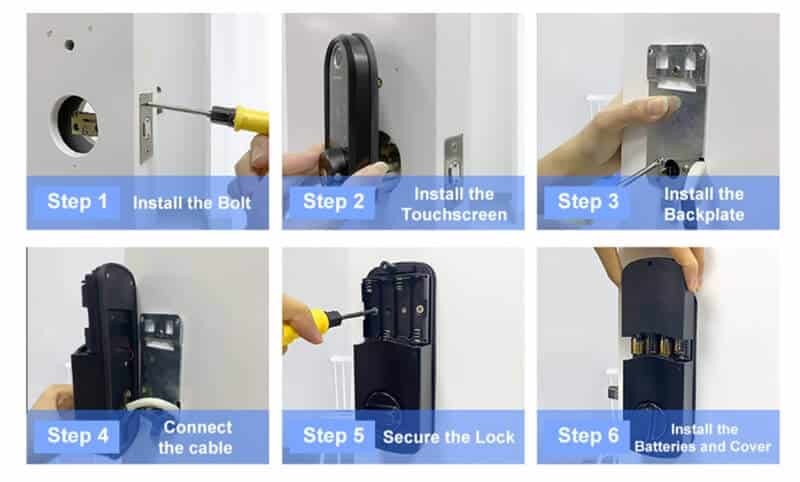 Step 1 Install the Bolt

Step 2 Install the Touchscreen

Step 3 Install the Backplate

Step 4 Connect the cable

Step 5 Secure the Lock

Step 6 Install the Batteries and Cover